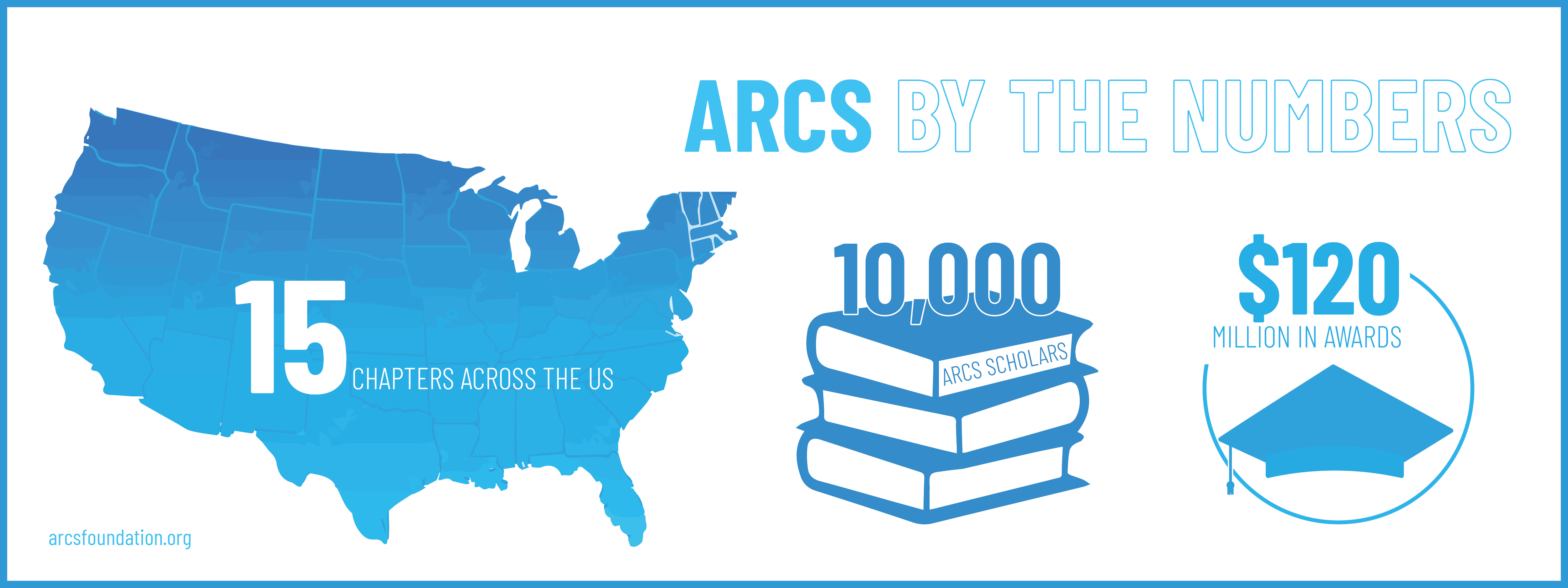 ARCS BY THE NUMBERS

15 CHAPTERS ACROSS THE US

10,000

ARCS SCHOLARS

$120

MILLION IN AWARDS

arcsfoundation.org